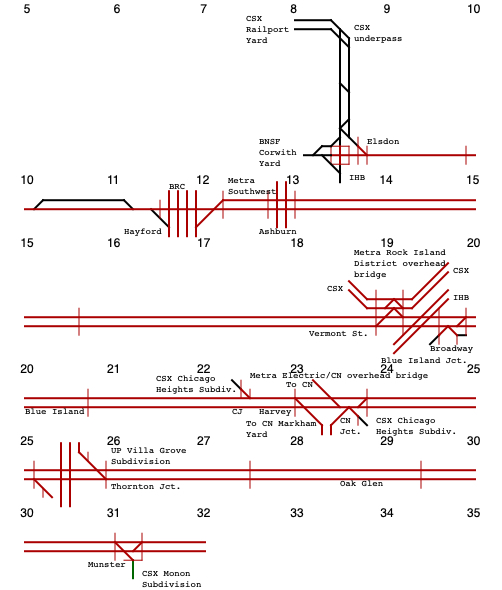 5 6 7 8 9 10

CSX Railport Yard

CSX underpass

BNSF Corwith Yard

Elsdon

IHB

10 11 12 13 14 15

BRC

Metra Southwest

Hayford

Ashburn

15 16 17 18 19 20

Metra Rock Island District overhead bridge

CSX

CSX

IHB

Vermont St.

Broadway

Blue Island Jct.

20 21 22 23 24 25

CSX Chicago Heights Subdiv.

Metra Electric/CN overhead bridge

To CN

Blue Island

CJ

Harvey

To CN Markham Yard

CN Jct.

CSX Chicago Heights Subdiv.

25 26 27 28 29 30

UP Villa Grove Subdivision

Thornton Jct.

Oak Glen

30 31 32 33 34 35

Munster

CSX Monon Subdivision